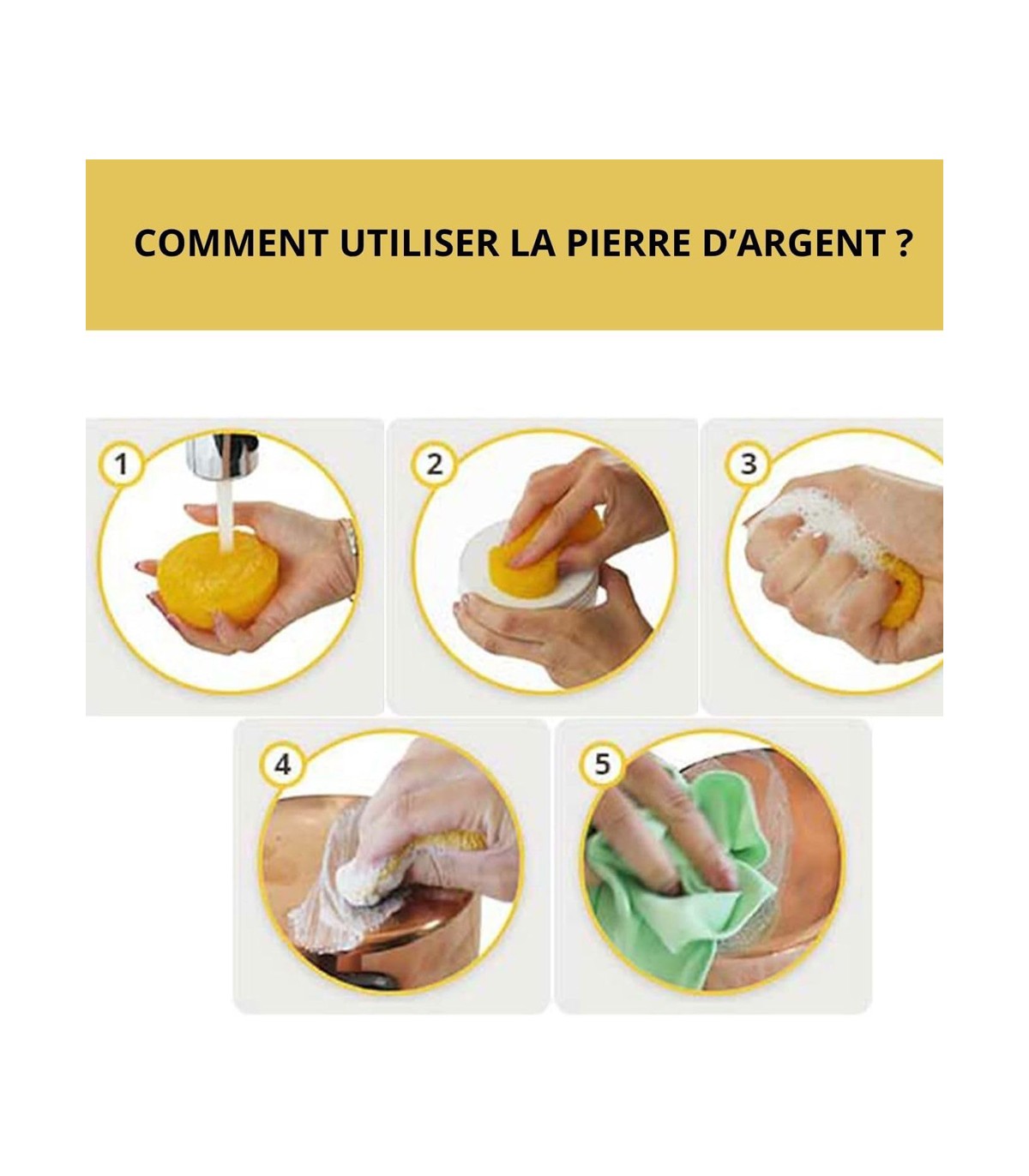 COMMENT UTILISER LA PIERRE D'ARGENT ?

1

2

3

4

5